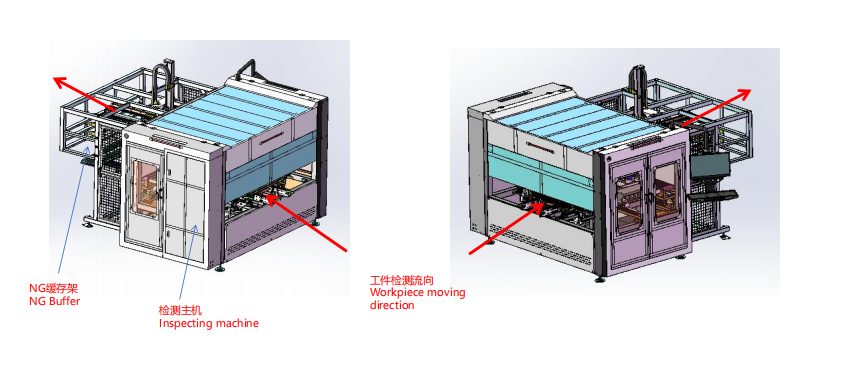 NG缓存架
NG Buffer

检测主机
Inspecting machine

工件检测流向
Workpiece moving direction